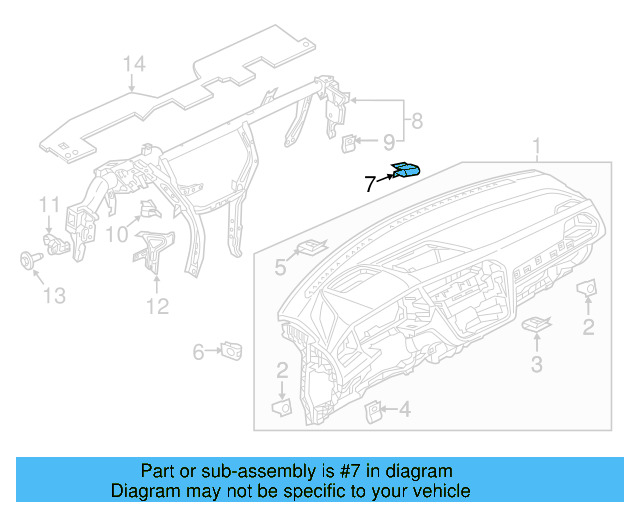 14
8
9
1
7
11
10
5
13
12
2
3
6
2
4

Part or sub-assembly is #7 in diagram
Diagram may not be specific to your vehicle