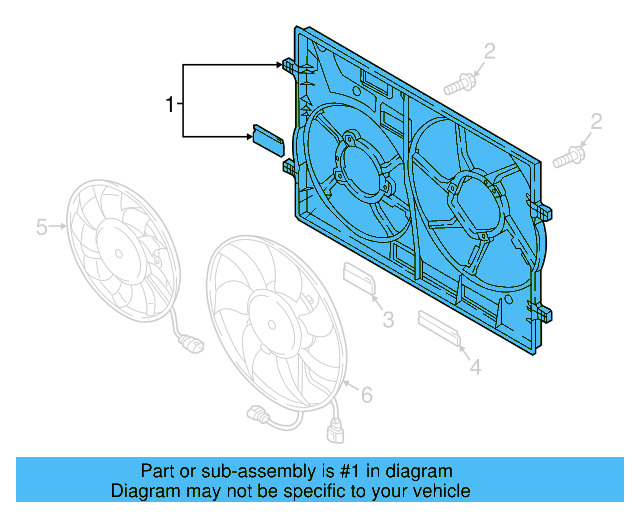 1
2
2
5
3
4
6

Part or sub-assembly is #1 in diagram
Diagram may not be specific to your vehicle