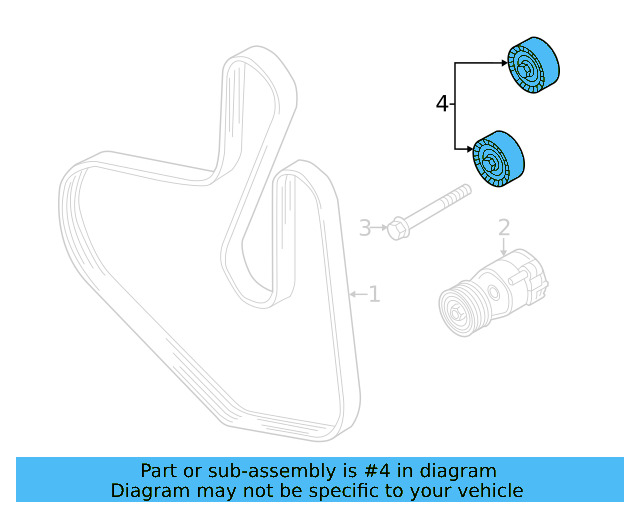 4

3

2

1

Part or sub-assembly is #4 in diagram
Diagram may not be specific to your vehicle