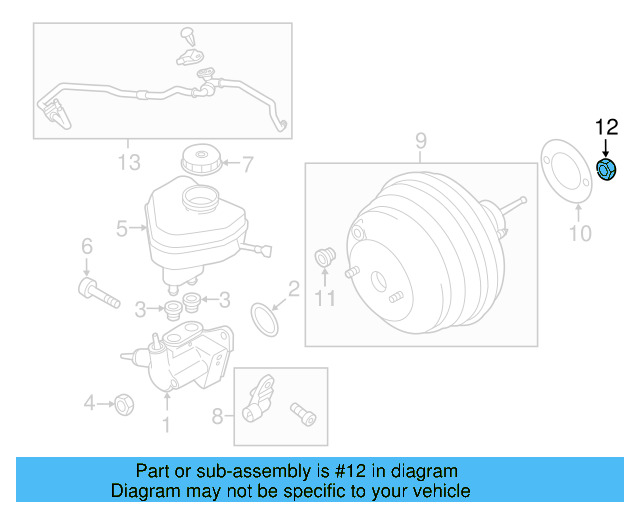 13
7
5
6
3
3
2
4
1
8
9
11
10
12

Part or sub-assembly is #12 in diagram
Diagram may not be specific to your vehicle