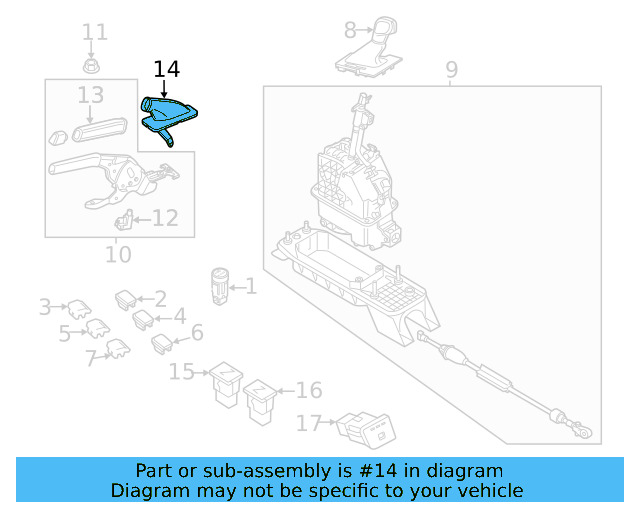 11
14
8
9
13
12
10
1
3
2
4
5
6
7
15
16
17

Part or sub-assembly is #14 in diagram
Diagram may not be specific to your vehicle