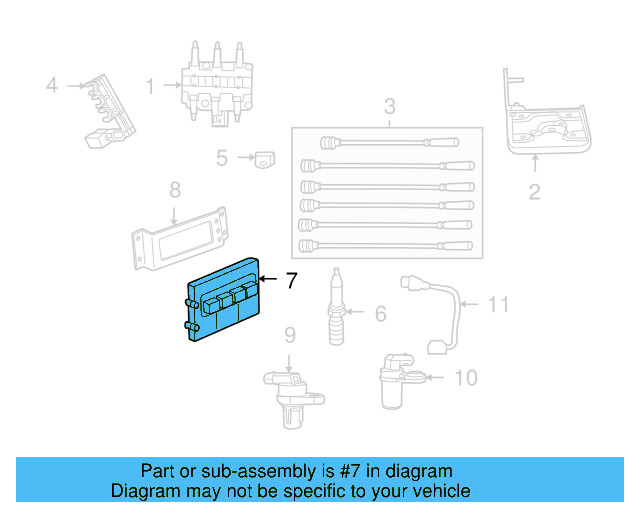 4
1
3
2
5
8
7
6
11
9
10

Part or sub-assembly is #7 in diagram
Diagram may not be specific to your vehicle