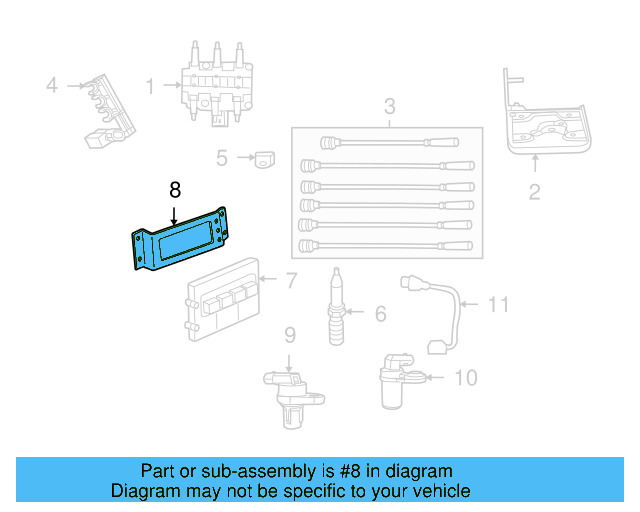 4
1
3
2
5
8
7
6
11
9
10

Part or sub-assembly is #8 in diagram
Diagram may not be specific to your vehicle