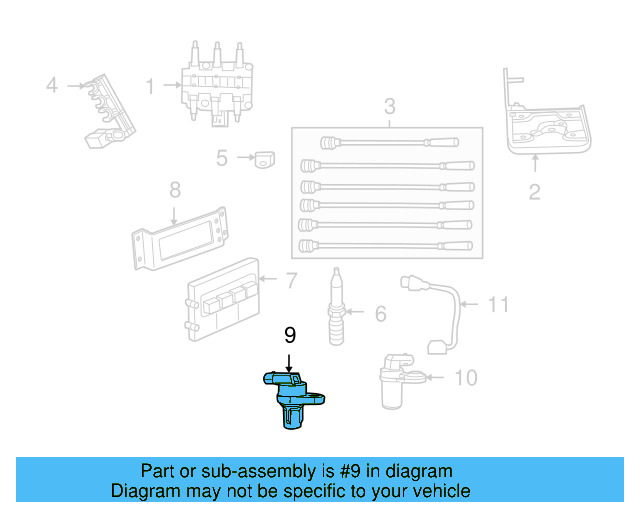 4
1
3
2
5
8
7
6
11
9
10

Part or sub-assembly is #9 in diagram
Diagram may not be specific to your vehicle