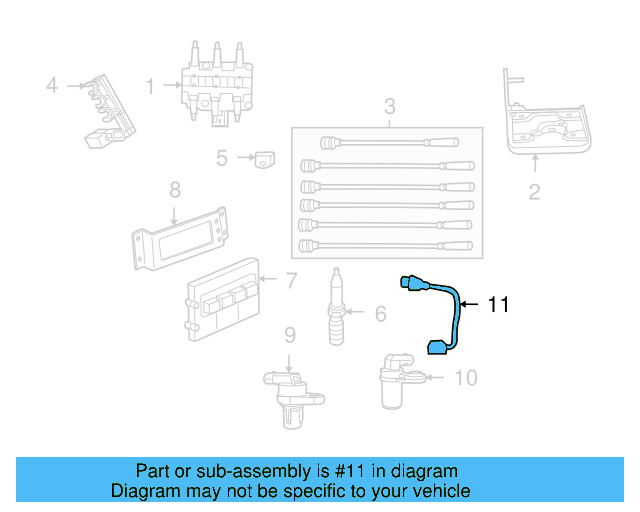 4
1
3
2
5
8
7
6
11
9
10

Part or sub-assembly is #11 in diagram
Diagram may not be specific to your vehicle