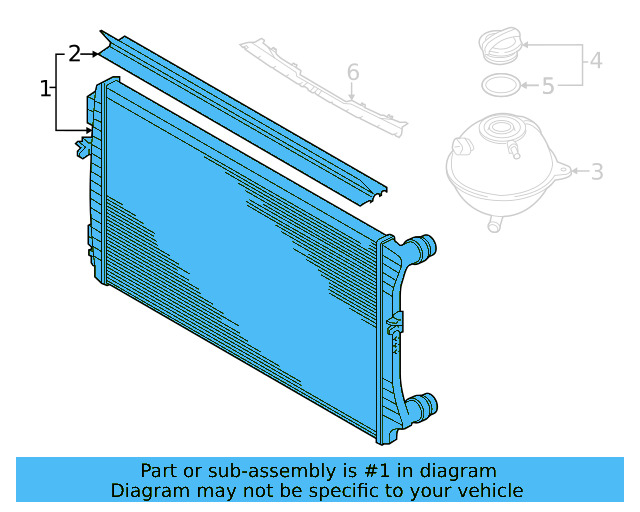 2
1
6
4
5
3

Part or sub-assembly is #1 in diagram
Diagram may not be specific to your vehicle