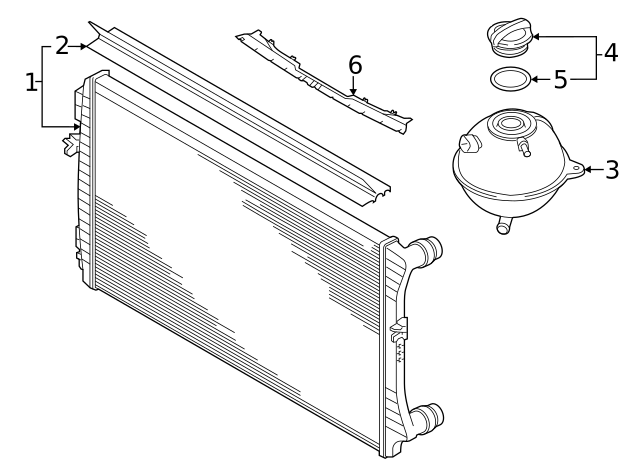 1
2
6
4
5
3