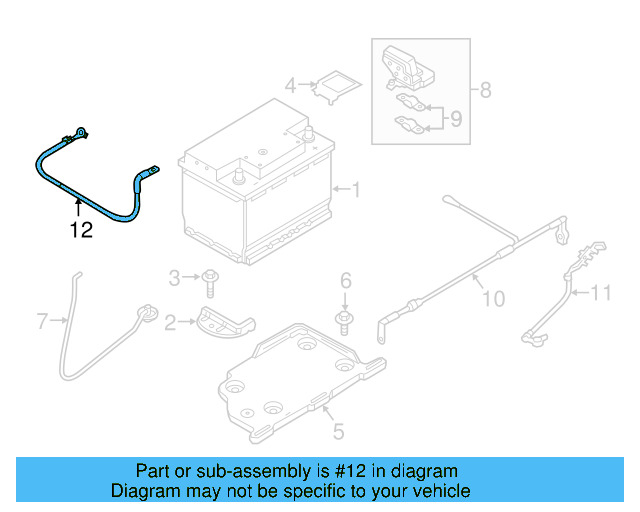 4
8
9
1
12
3
6
10
11
7
2
5

Part or sub-assembly is #12 in diagram
Diagram may not be specific to your vehicle