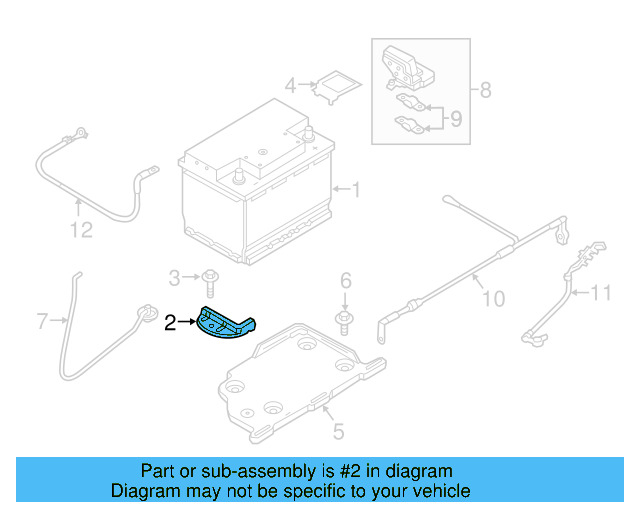 4
8
9
1
12
3
6
10
11
7
2
5

Part or sub-assembly is #2 in diagram
Diagram may not be specific to your vehicle