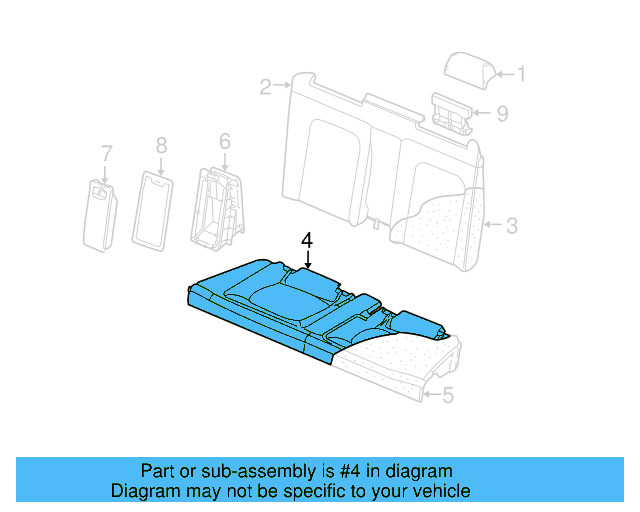 1
2
9
7
8
6
3
4
5

Part or sub-assembly is #4 in diagram
Diagram may not be specific to your vehicle