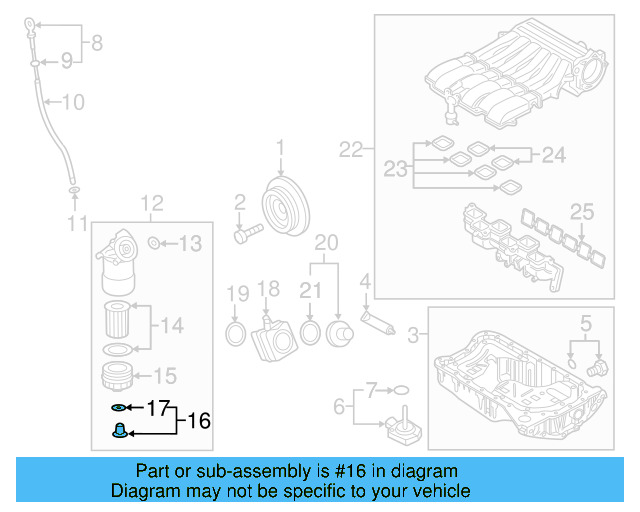 8
9
10
11
12
13
14
15
17
16
1
2
19
18
21
20
4
22
23
24
25
3
5
7
6

Part or sub-assembly is #16 in diagram
Diagram may not be specific to your vehicle