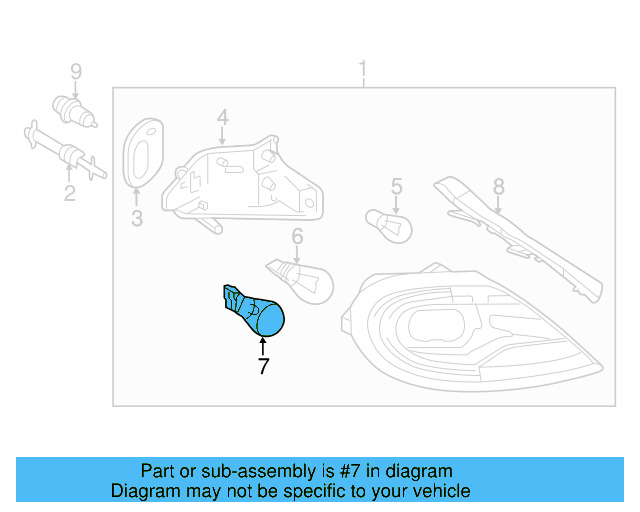 9
1
4
2
3
5
8
6
7

Part or sub-assembly is #7 in diagram
Diagram may not be specific to your vehicle