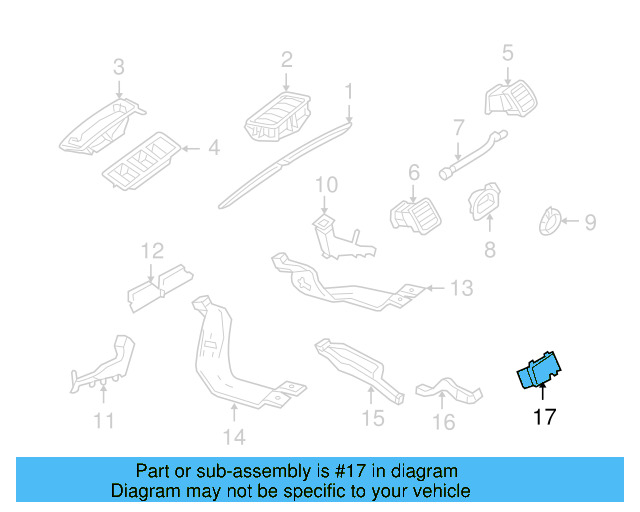 3
2
1
5
4
7
10
6
8
9
12
13
11
14
15
16
17

Part or sub-assembly is #17 in diagram
Diagram may not be specific to your vehicle