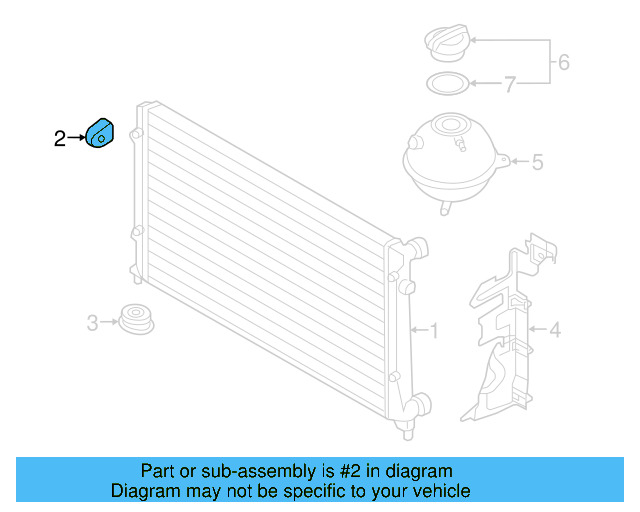 6
7
2
5
3
1
4

Part or sub-assembly is #2 in diagram
Diagram may not be specific to your vehicle