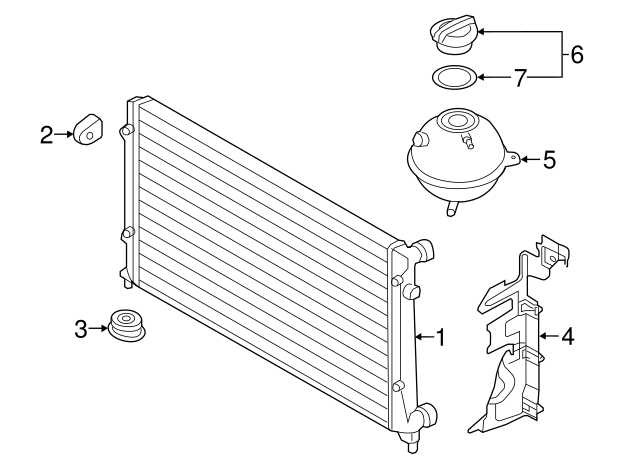 6
7
2
5
3
1
4