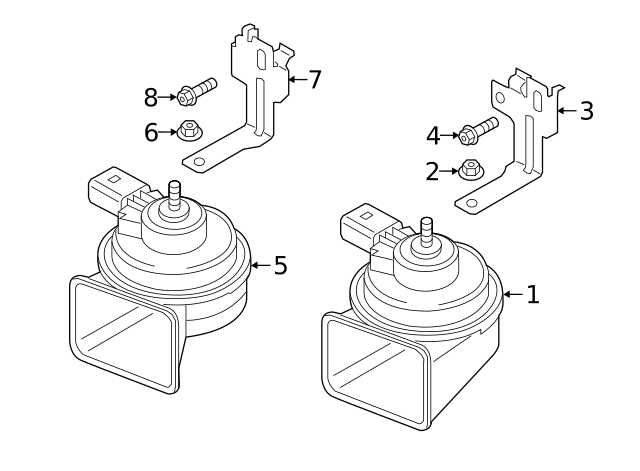 7
8
6
3
4
2
5
1