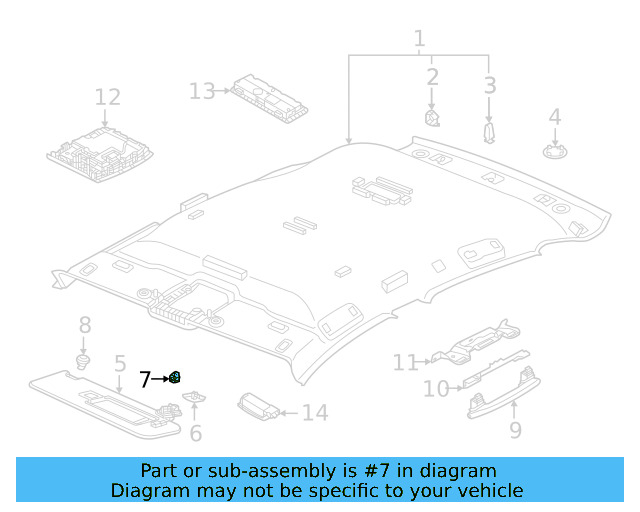 1
2
3
4
12
13
8
5
7
6
14
11
10
9

Part or sub-assembly is #7 in diagram
Diagram may not be specific to your vehicle