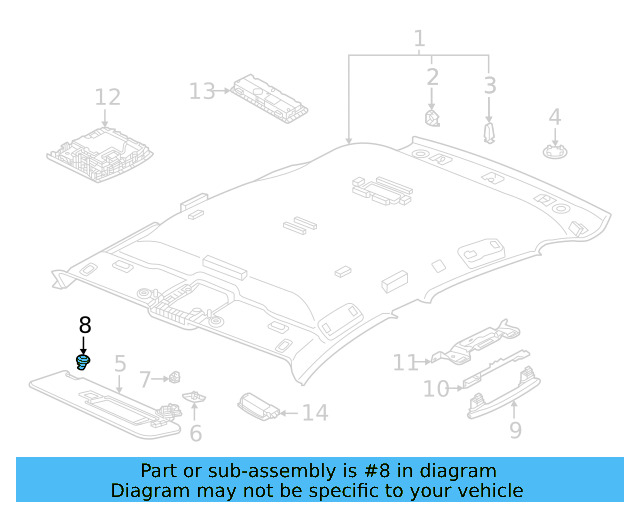 1
2
3
4
12
13
8
5
7
6
14
11
10
9

Part or sub-assembly is #8 in diagram
Diagram may not be specific to your vehicle