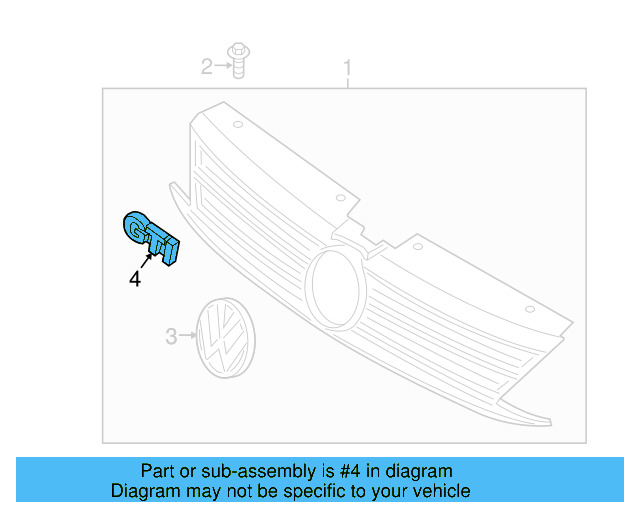 2
1
GTI
4
3
Part or sub-assembly is #4 in diagram
Diagram may not be specific to your vehicle