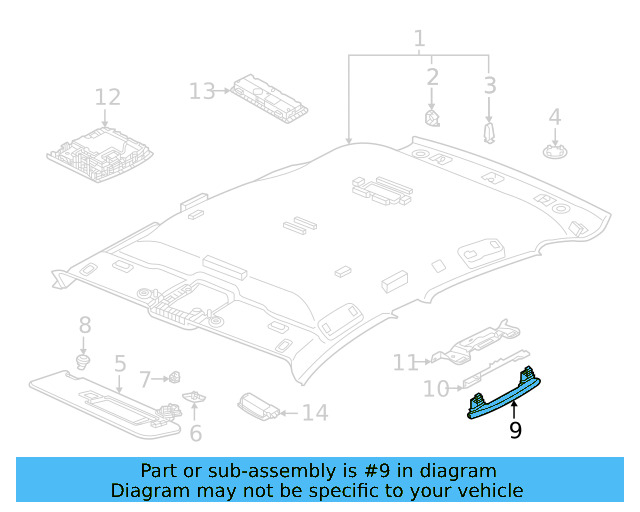 1
2
3
4
12
13
8
5
7
6
14
11
10
9

Part or sub-assembly is #9 in diagram
Diagram may not be specific to your vehicle