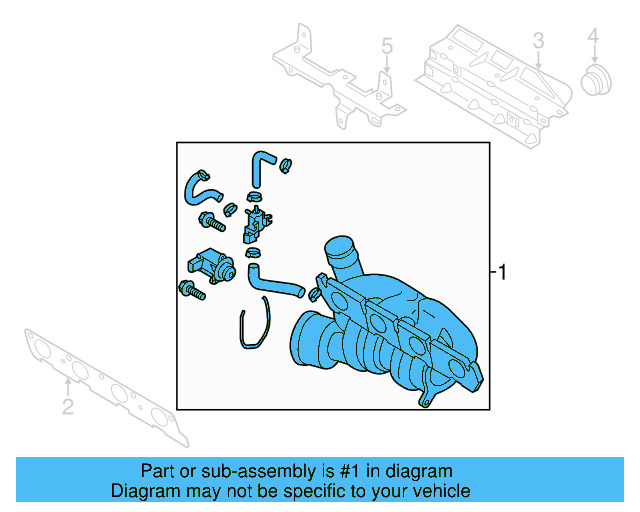 5
3
4
1
2

Part or sub-assembly is #1 in diagram
Diagram may not be specific to your vehicle