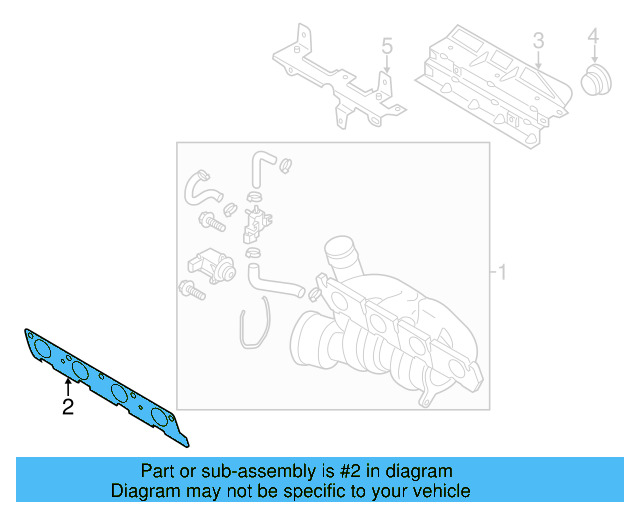 5
3
4
1
2

Part or sub-assembly is #2 in diagram
Diagram may not be specific to your vehicle