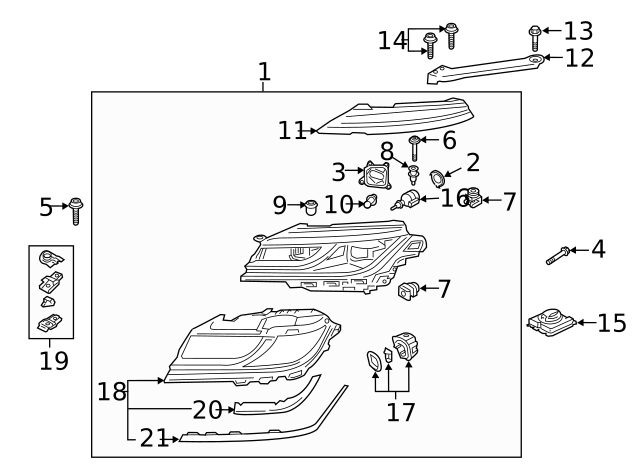 14
13
12
1
11
6
8
2
3
5
9
10
16
7
4
7
15
19
18
20
17
21