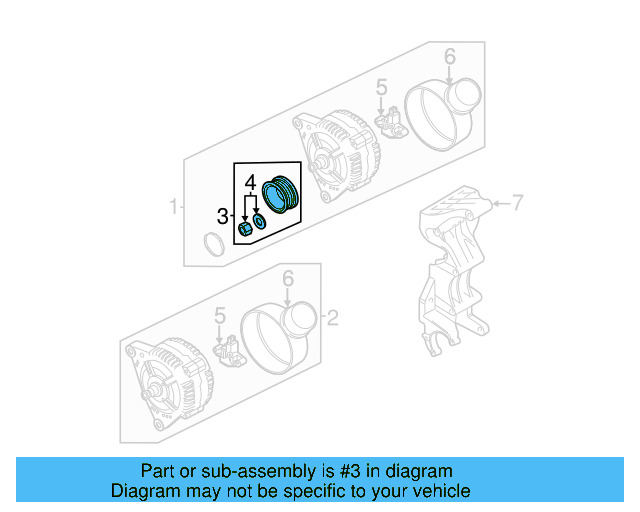 6
5
4
1
3
7
6
5
2

Part or sub-assembly is #3 in diagram
Diagram may not be specific to your vehicle