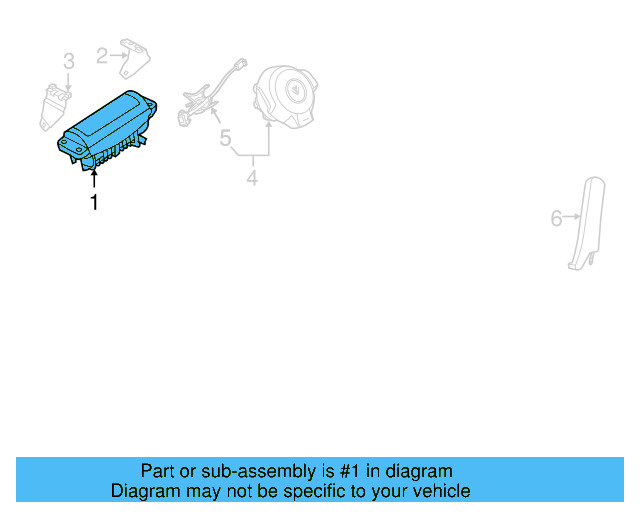 3
2
5
4
1
6

Part or sub-assembly is #1 in diagram
Diagram may not be specific to your vehicle