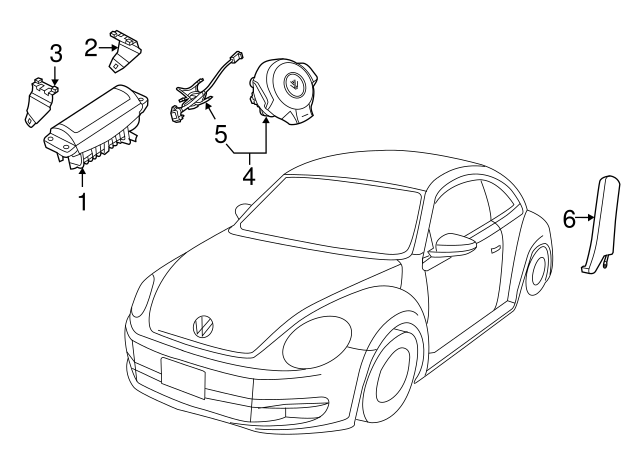 3
2
1
5
4
6