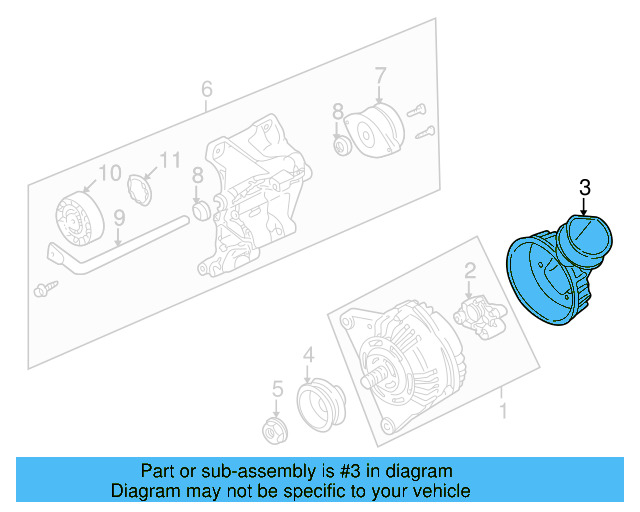 6
7
8
10
11
8
9
3
2
4
5
1

Part or sub-assembly is #3 in diagram
Diagram may not be specific to your vehicle