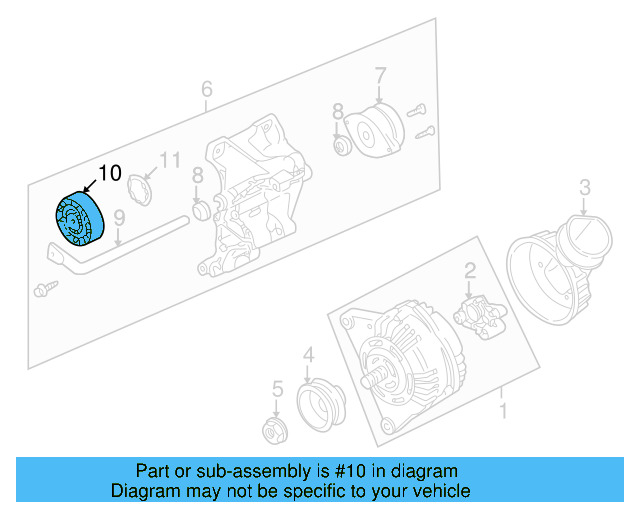 6
7
8
10
11
8
9
3
2
4
5
1

Part or sub-assembly is #10 in diagram
Diagram may not be specific to your vehicle