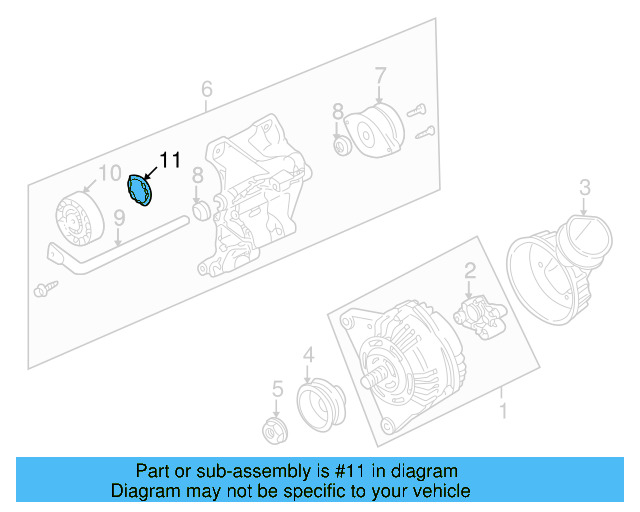 6
7
8
11
10
8
9
3
2
4
5
1

Part or sub-assembly is #11 in diagram
Diagram may not be specific to your vehicle