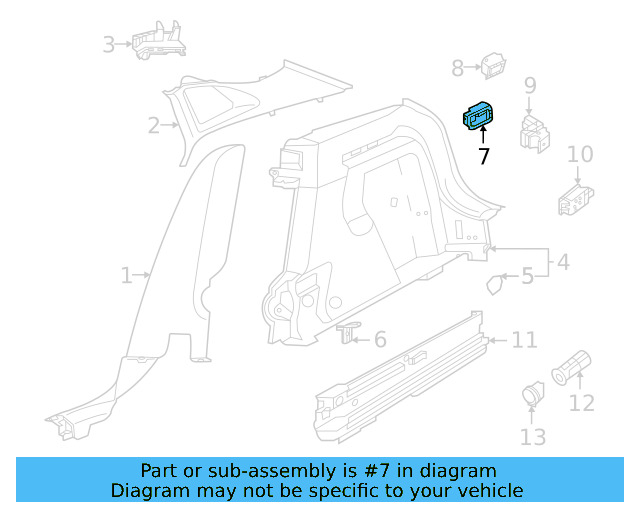 3
8
9
2
7
10
1
4
5
6
11
12
13

Part or sub-assembly is #7 in diagram
Diagram may not be specific to your vehicle