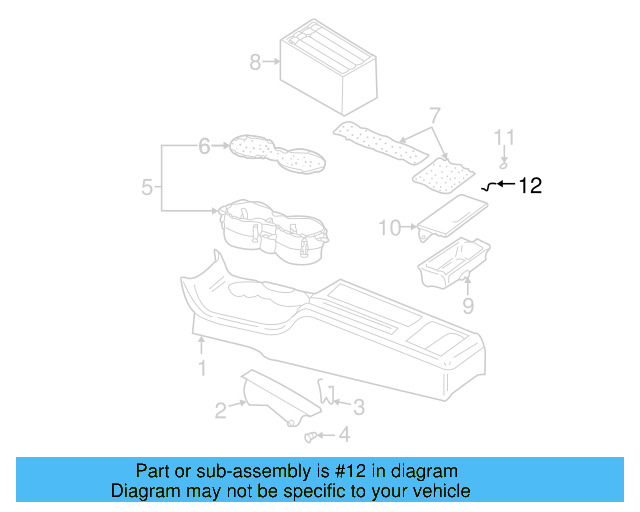 8
7
11
6
5
12
10
9
1
2
3
4

Part or sub-assembly is #12 in diagram
Diagram may not be specific to your vehicle