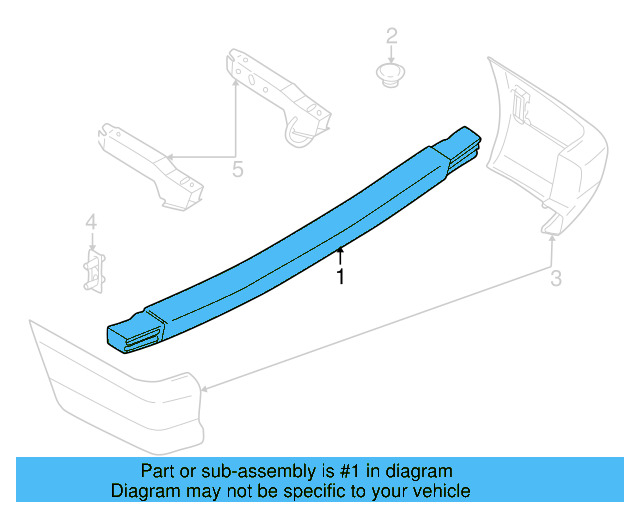 2

5

4

1

3

Part or sub-assembly is #1 in diagram
Diagram may not be specific to your vehicle