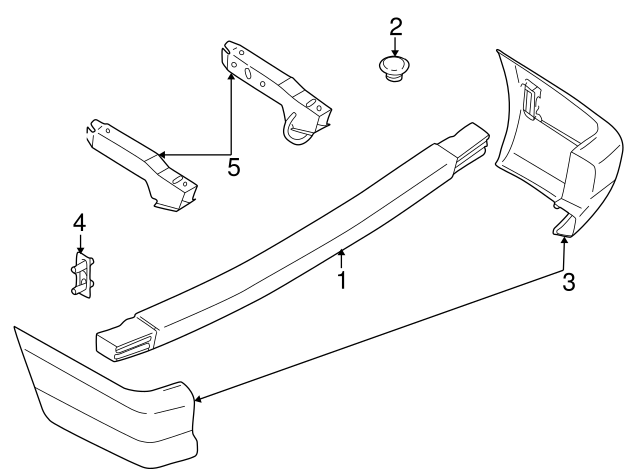 2
5
4
1
3