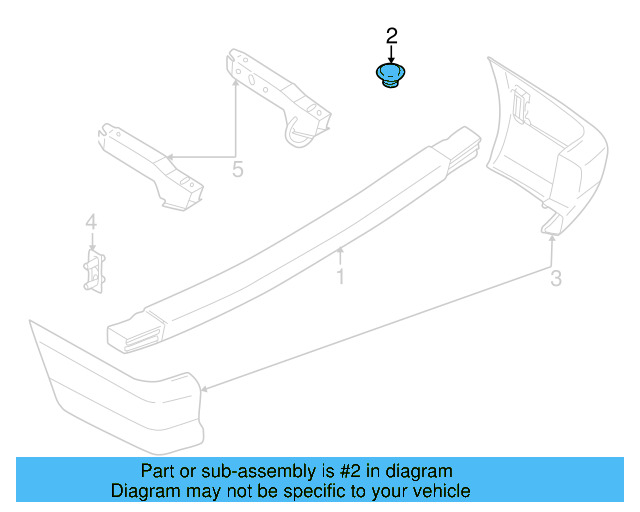 2
5
4
1
3
Part or sub-assembly is #2 in diagram
Diagram may not be specific to your vehicle