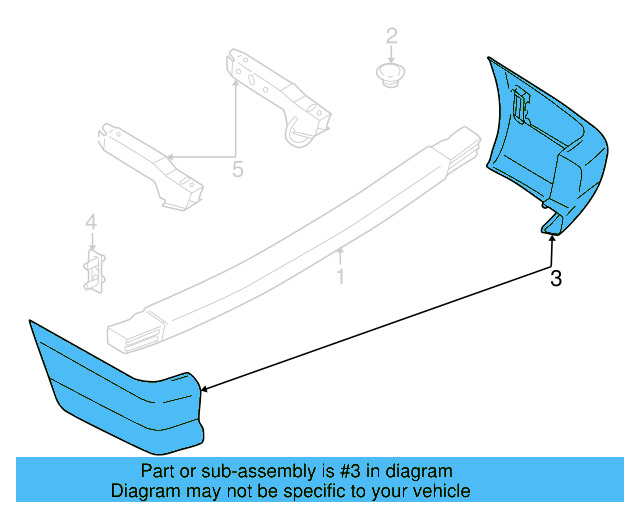 2

5

4

1

3

Part or sub-assembly is #3 in diagram
Diagram may not be specific to your vehicle