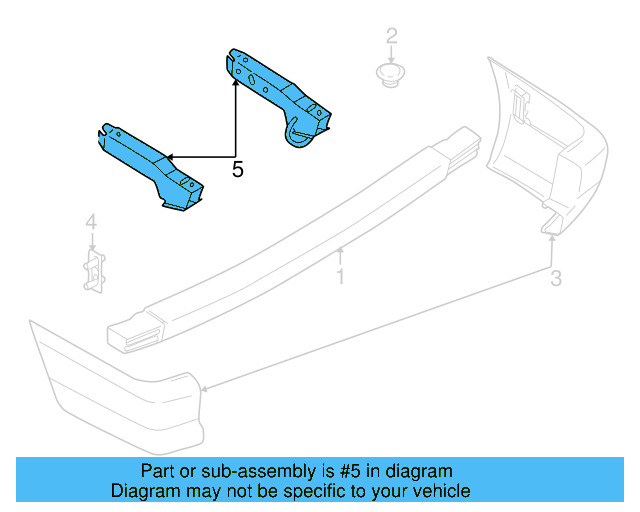 2
5
4
1
3

Part or sub-assembly is #5 in diagram
Diagram may not be specific to your vehicle