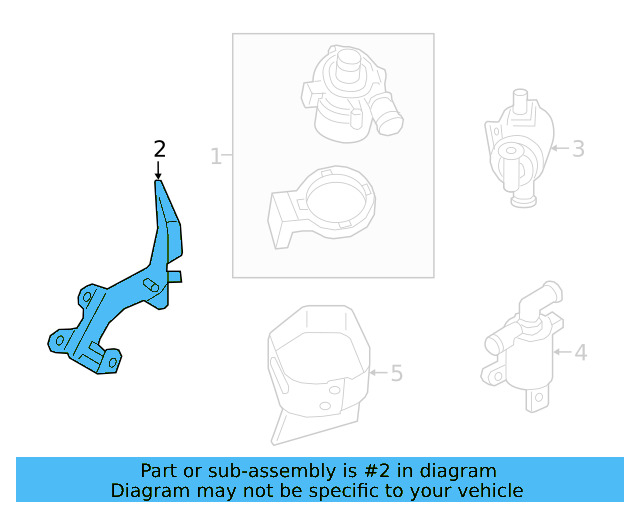 2
1
3
4
5
Part or sub-assembly is #2 in diagram
Diagram may not be specific to your vehicle