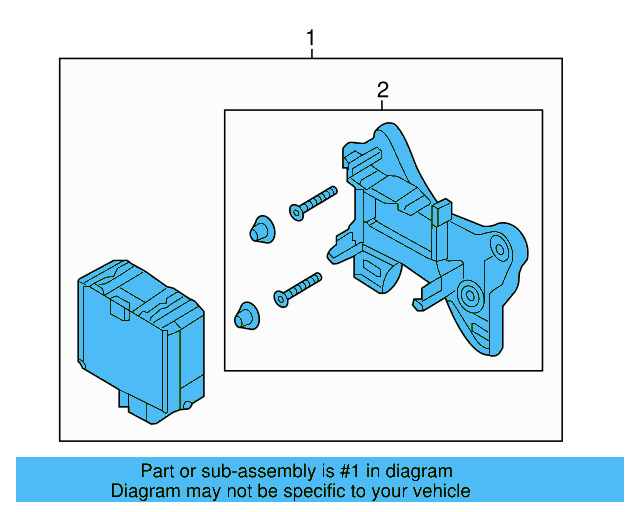 1

2

Part or sub-assembly is #1 in diagram
Diagram may not be specific to your vehicle