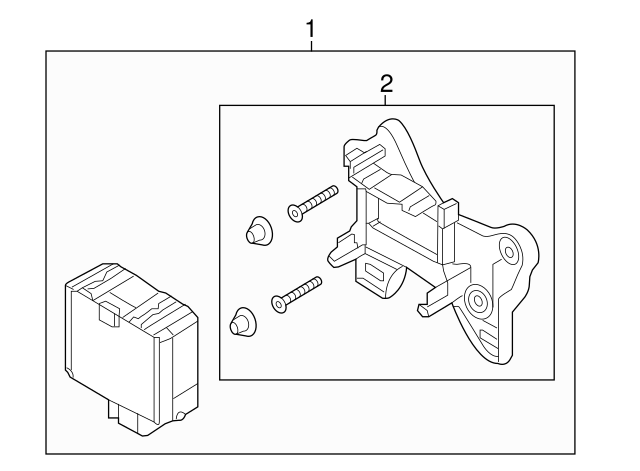 1
2