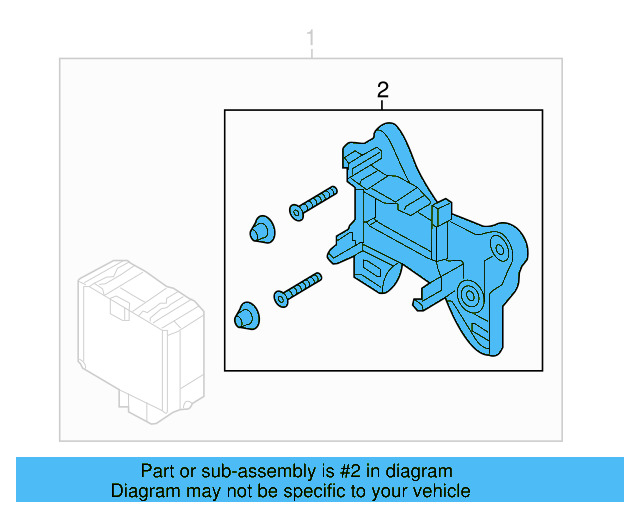 1

2

Part or sub-assembly is #2 in diagram
Diagram may not be specific to your vehicle