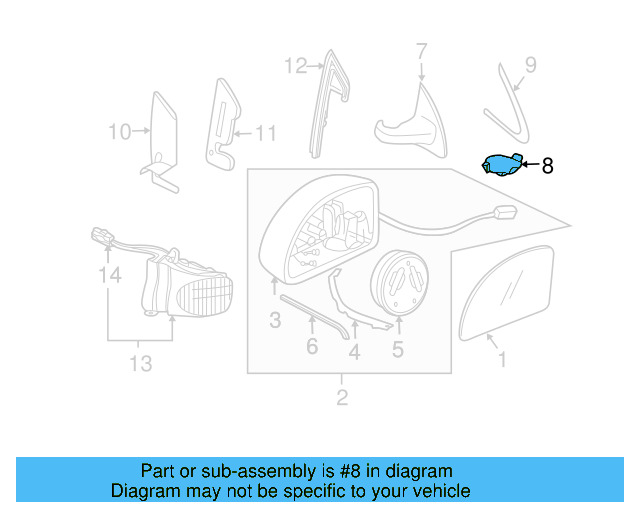 12
7
9
10
11
8
14
3
6
4
5
1
13
2

Part or sub-assembly is #8 in diagram
Diagram may not be specific to your vehicle