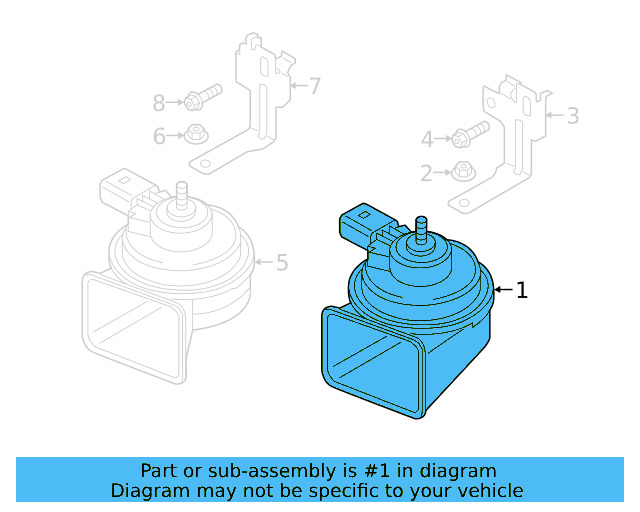 7
8
6
3
4
2
5
1

Part or sub-assembly is #1 in diagram
Diagram may not be specific to your vehicle