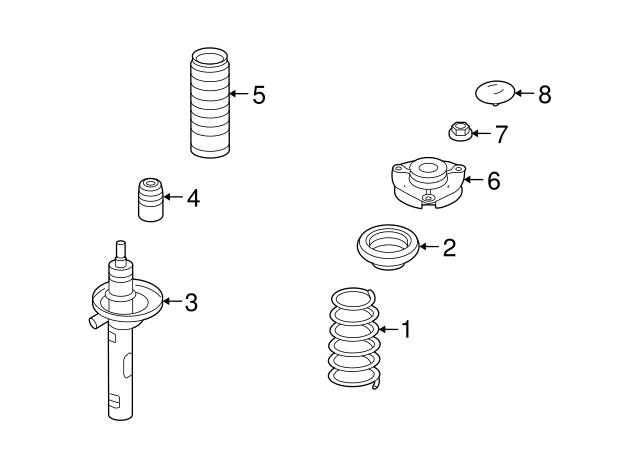 5
8
7
6
4
2
3
1