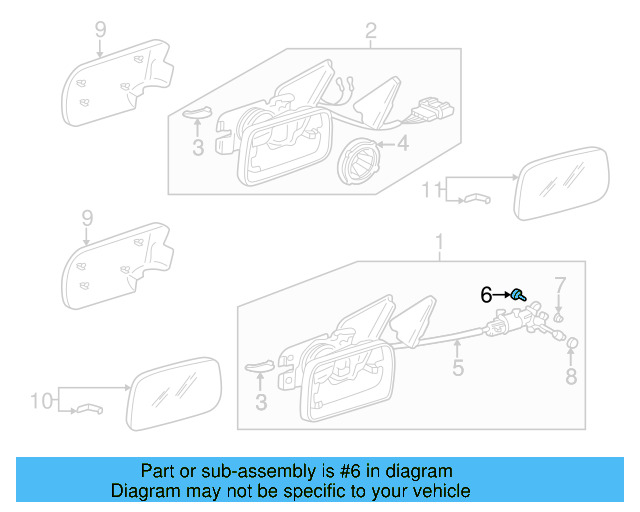 9
2
3
4
11
9
1
6
7
5
8
3
10

Part or sub-assembly is #6 in diagram
Diagram may not be specific to your vehicle