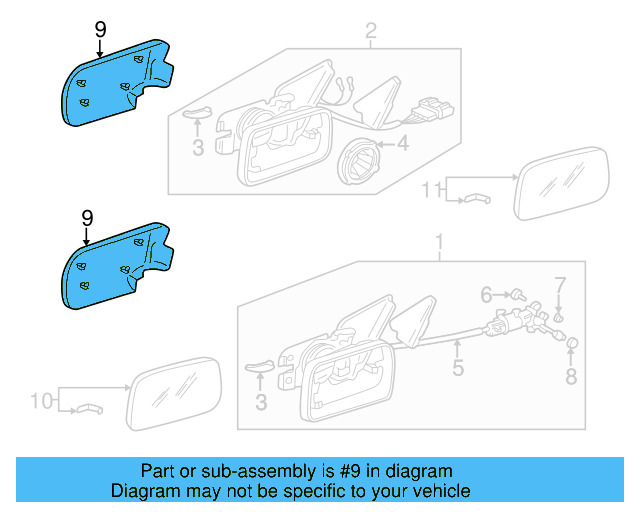 9
2
3
4
11
9
1
6
7
5
8
3
10

Part or sub-assembly is #9 in diagram
Diagram may not be specific to your vehicle