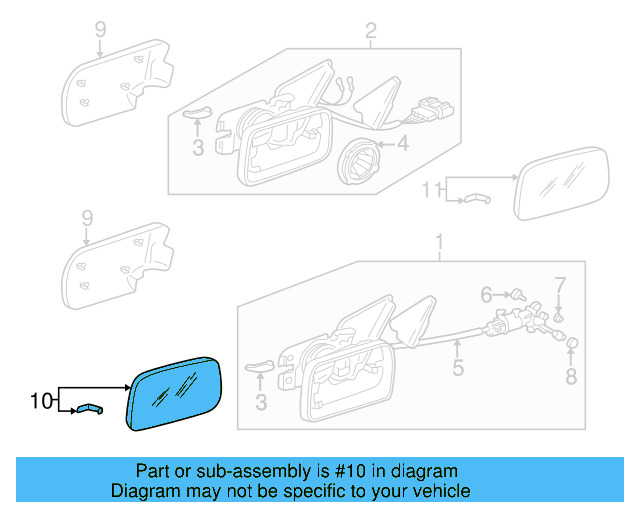 9
2
3
4
11
9
1
6
7
5
8
3
10

Part or sub-assembly is #10 in diagram
Diagram may not be specific to your vehicle